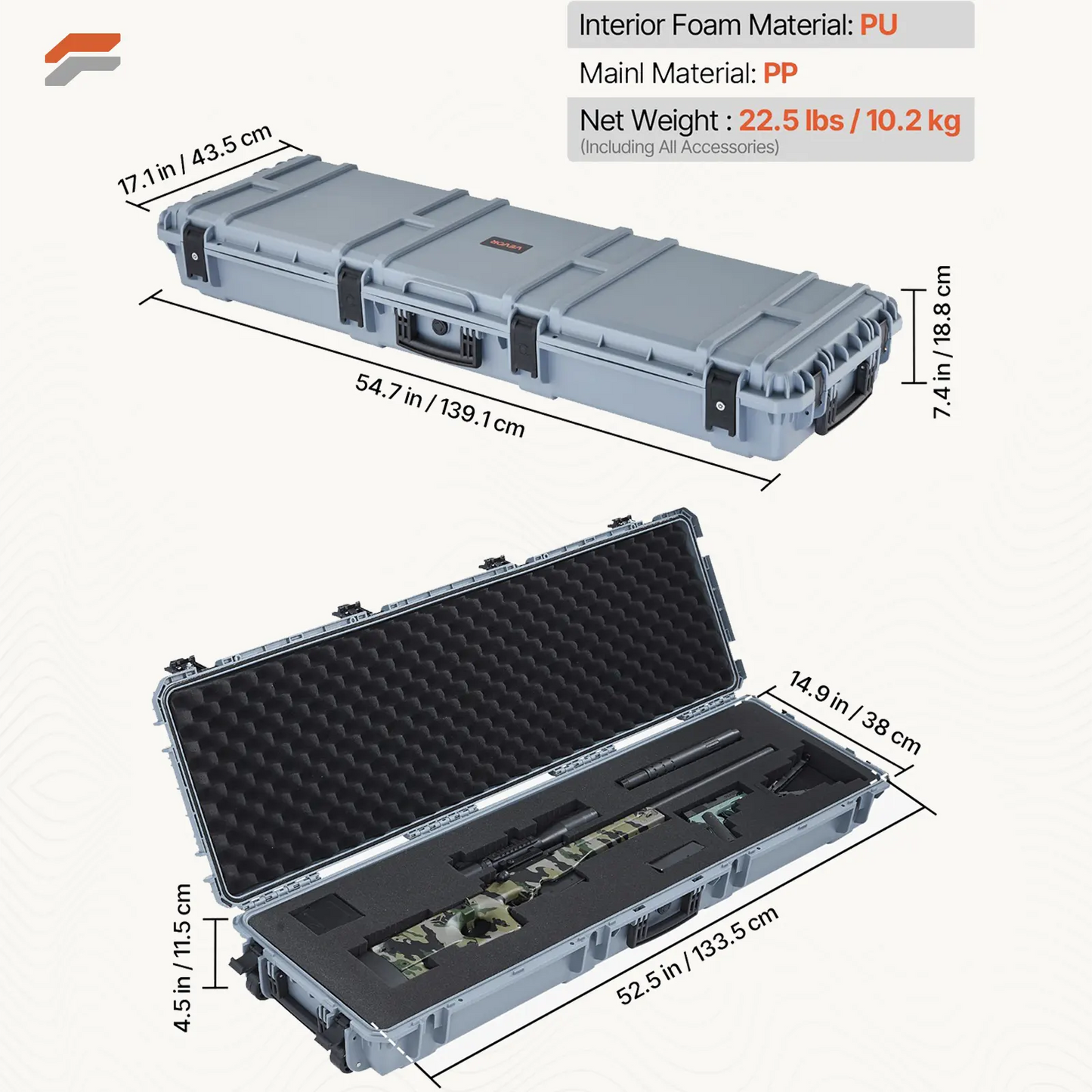 Interior Foam Material: PU

Mainl Material: PP

Net Weight : 22.5 lbs / 10.2 kg
(Including All Accessories)

17.1 in / 43.5 cm

VEVOR

7.4 in / 18.8 cm

54.7 in / 139.1 cm

14.9 in / 38 cm

4.5 in / 11.5 cm

52.5 in / 133.5 cm