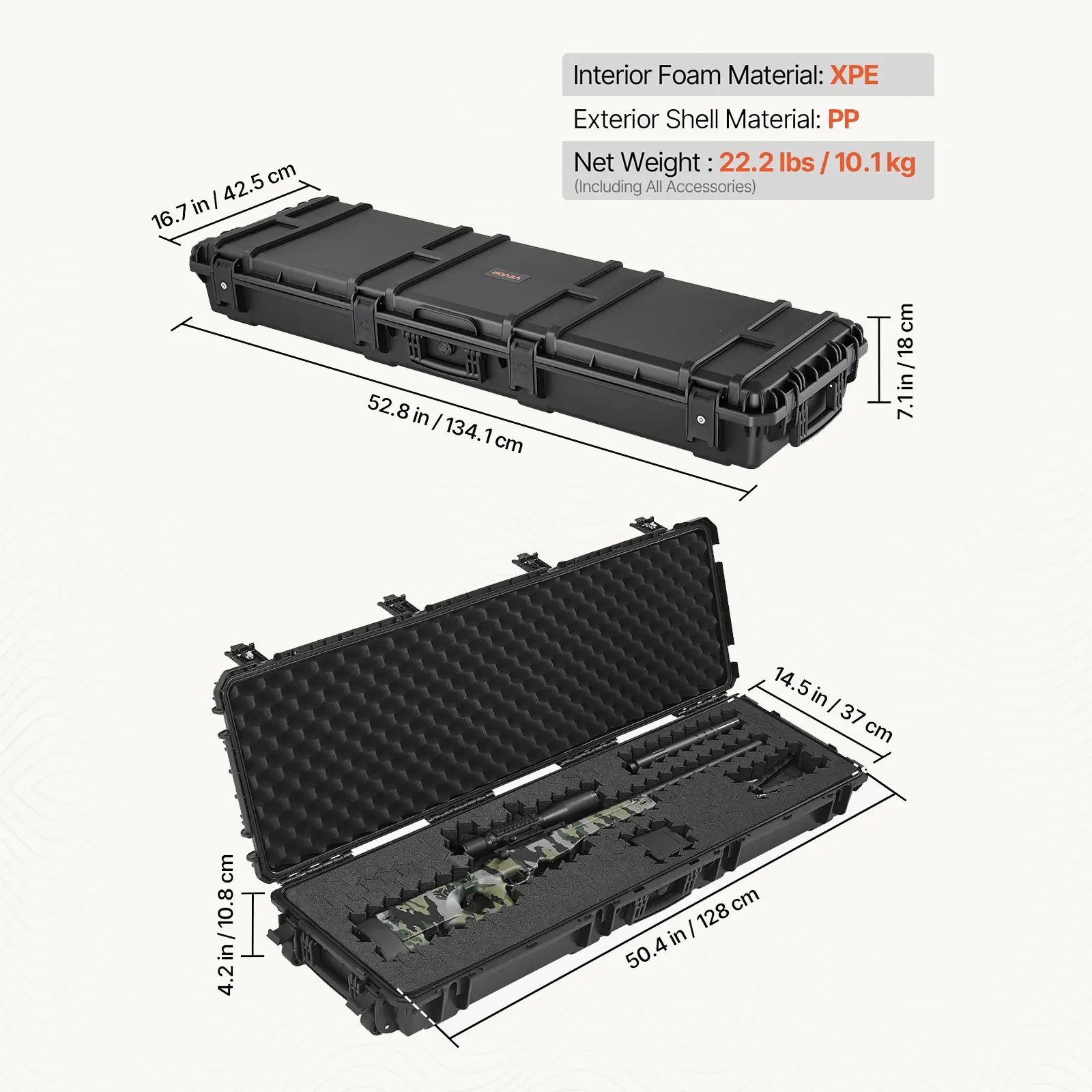 Interior Foam Material: XPE

Exterior Shell Material: PP

Net Weight : 22.2 lbs / 10.1 kg
(Including All Accessories)

16.7 in / 42.5 cm

VEVOR

7.1 in / 18 cm

52.8 in / 134.1 cm

14.5 in / 37 cm

4.2 in / 10.8 cm

50.4 in / 128 cm