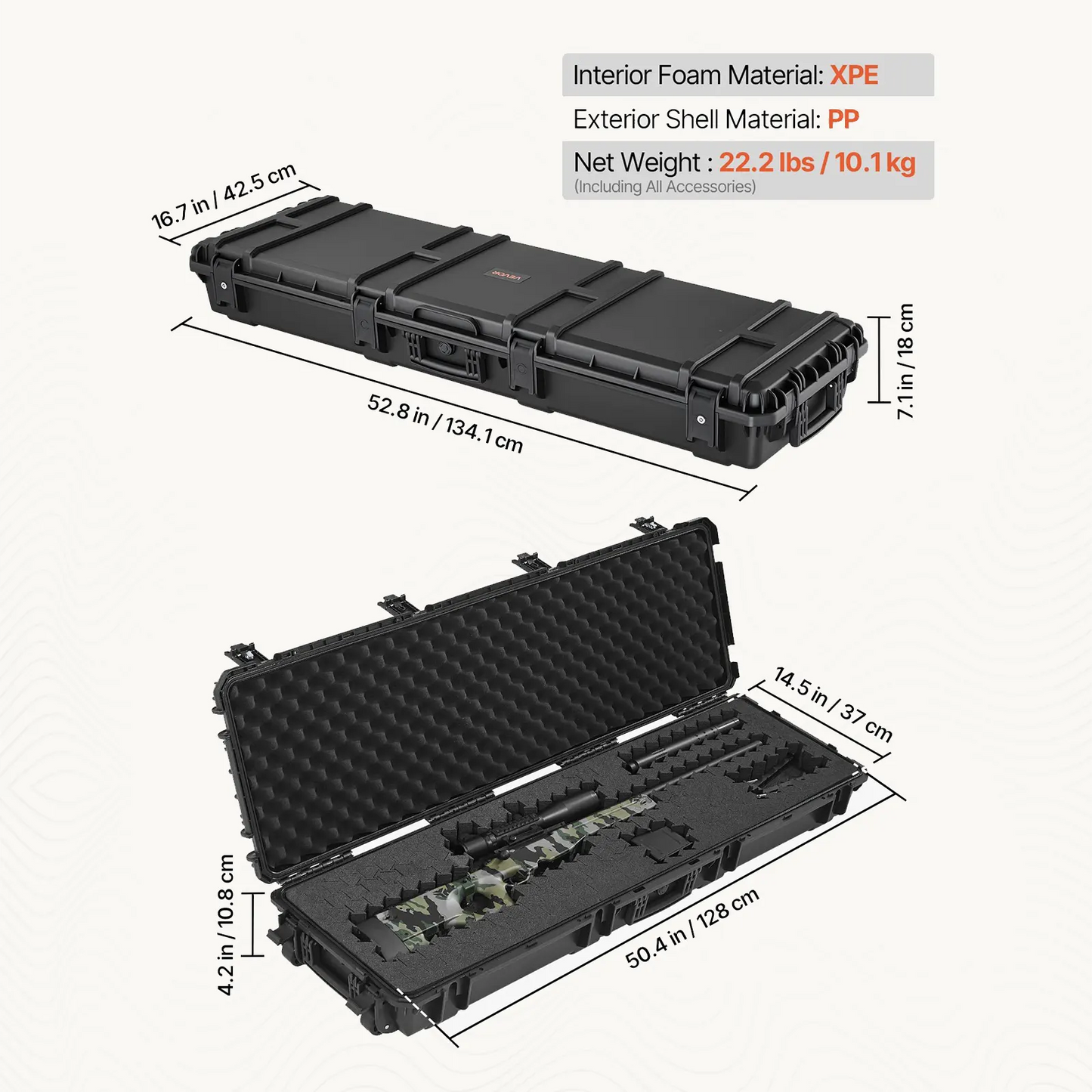 Interior Foam Material: XPE
Exterior Shell Material: PP
Net Weight : 22.2 lbs / 10.1 kg
(Including All Accessories)

16.7 in / 42.5 cm

VEVOR

7.1 in / 18 cm

52.8 in / 134.1 cm

14.5 in / 37 cm

4.2 in / 10.8 cm

50.4 in / 128 cm