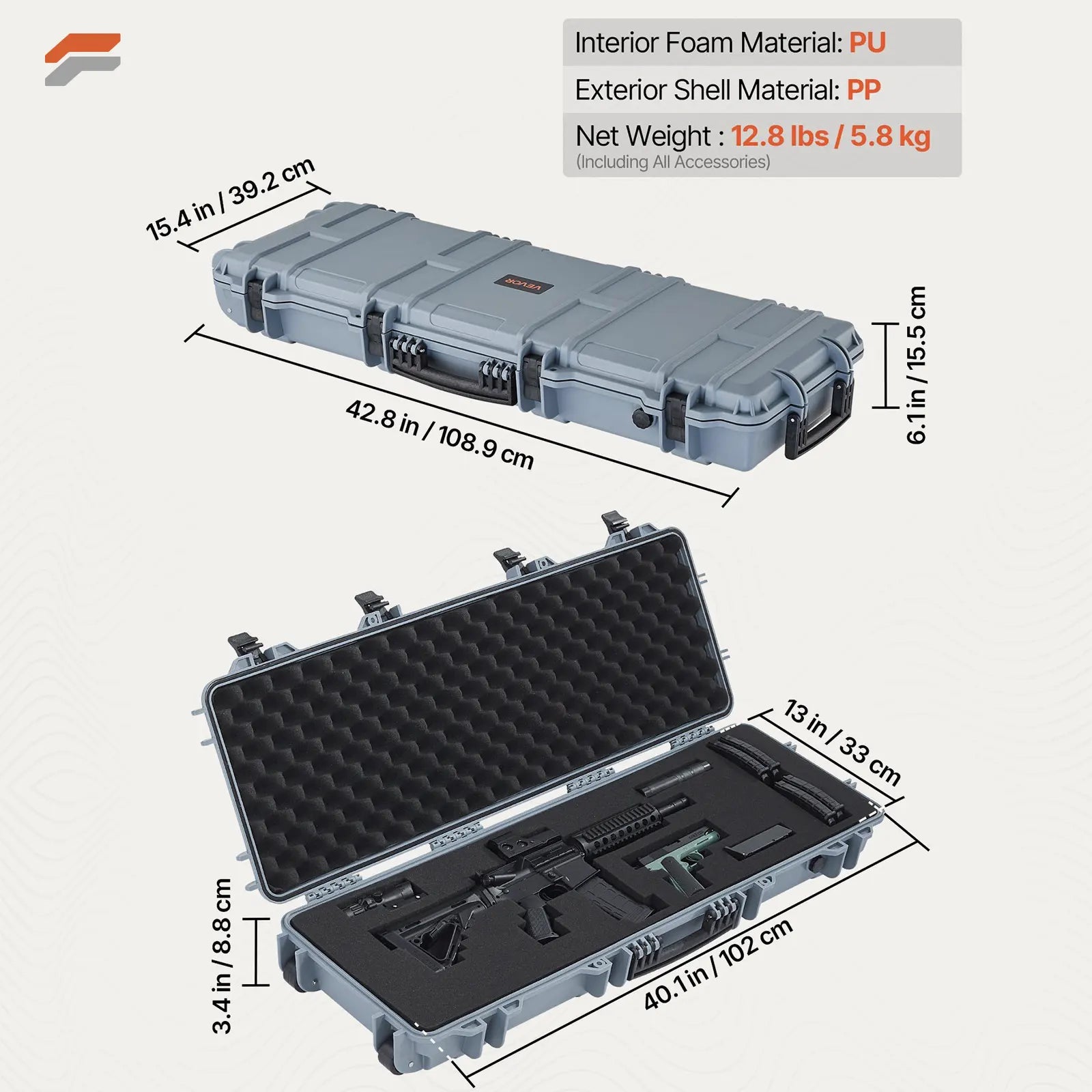 Interior Foam Material: PU

Exterior Shell Material: PP

Net Weight : 12.8 lbs / 5.8 kg
(Including All Accessories)

15.4 in / 39.2 cm

VEVOR

6.1 in / 15.5 cm

42.8 in / 108.9 cm

13 in / 33 cm

3.4 in / 8.8 cm

40.1 in / 102 cm