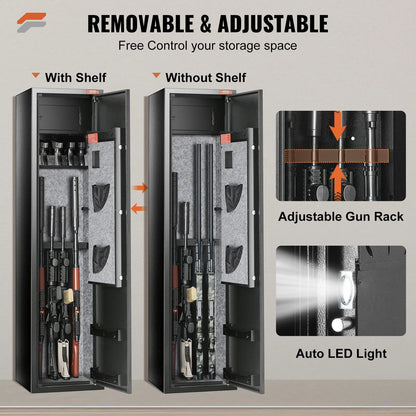 REMOVABLE & ADJUSTABLE

Free Control your storage space

With Shelf

Without Shelf

Adjustable Gun Rack

Auto LED Light