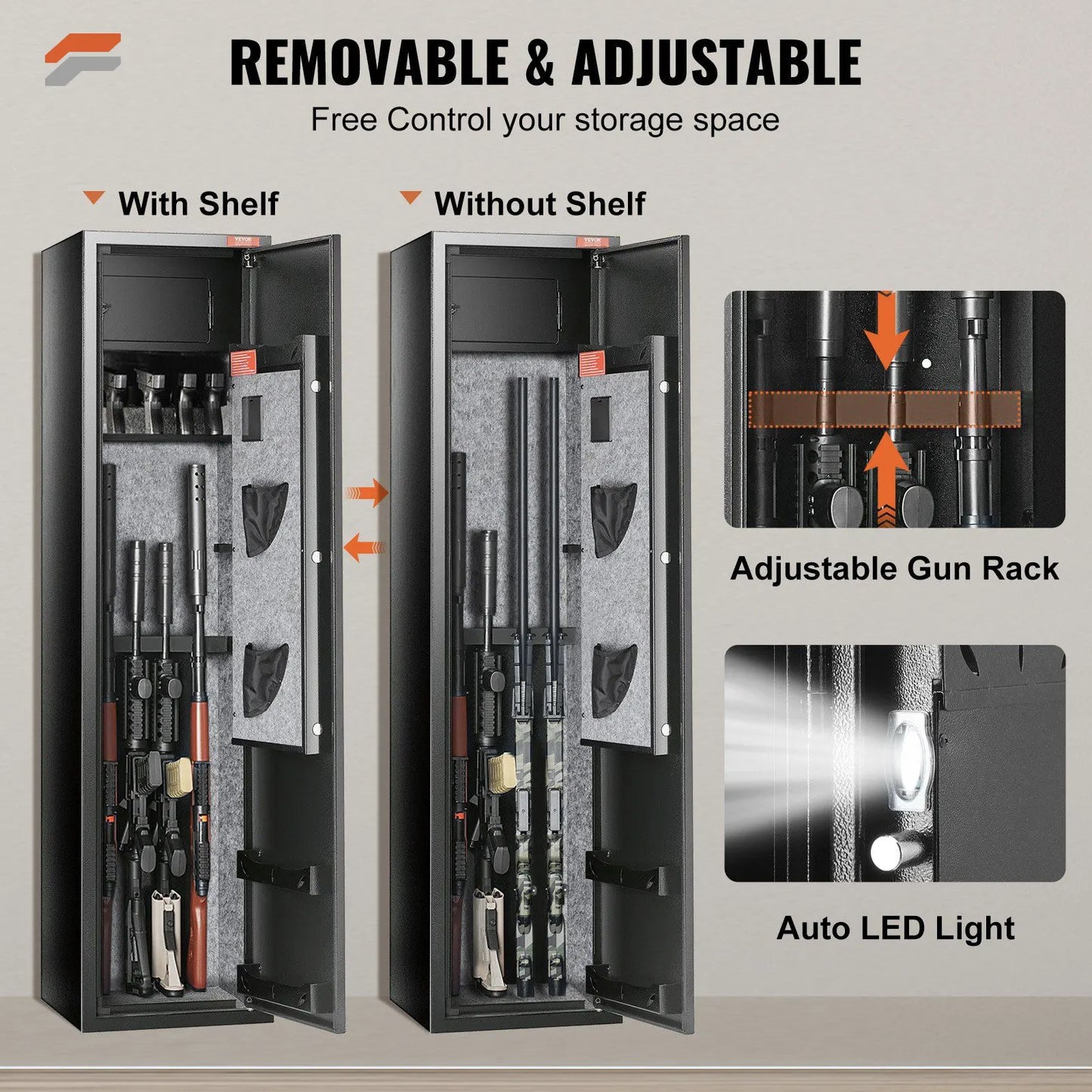 REMOVABLE & ADJUSTABLE
Free Control your storage space

With Shelf

Without Shelf

VEVOR

VEVOR

Adjustable Gun Rack

Auto LED Light