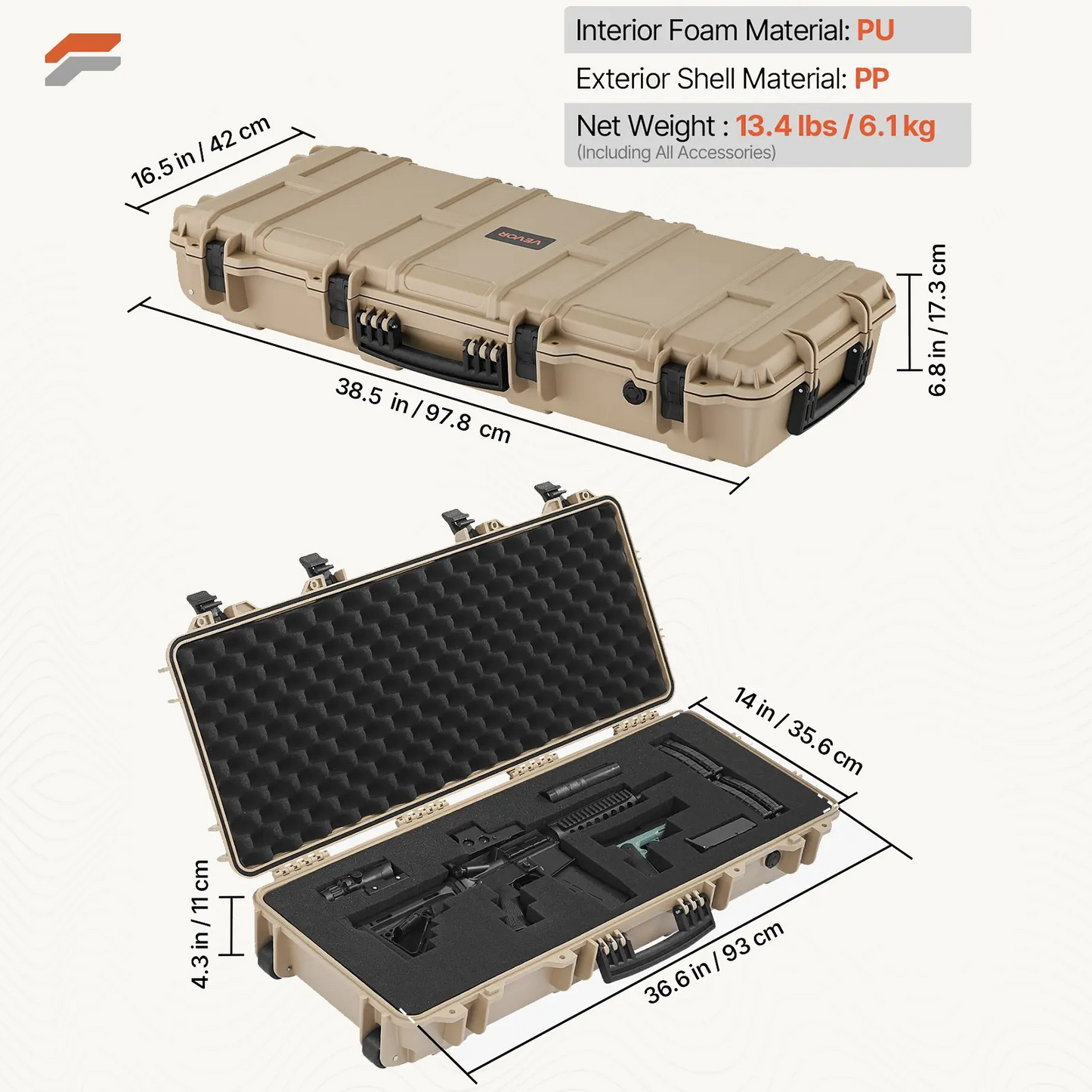 Interior Foam Material: PU

Exterior Shell Material: PP

Net Weight : 13.4 lbs / 6.1 kg
(Including All Accessories)

16.5 in / 42 cm

VEVOR

6.8 in / 17.3 cm

38.5 in / 97.8 cm

14 in / 35.6 cm

4.3 in / 11 cm

36.6 in / 93 cm