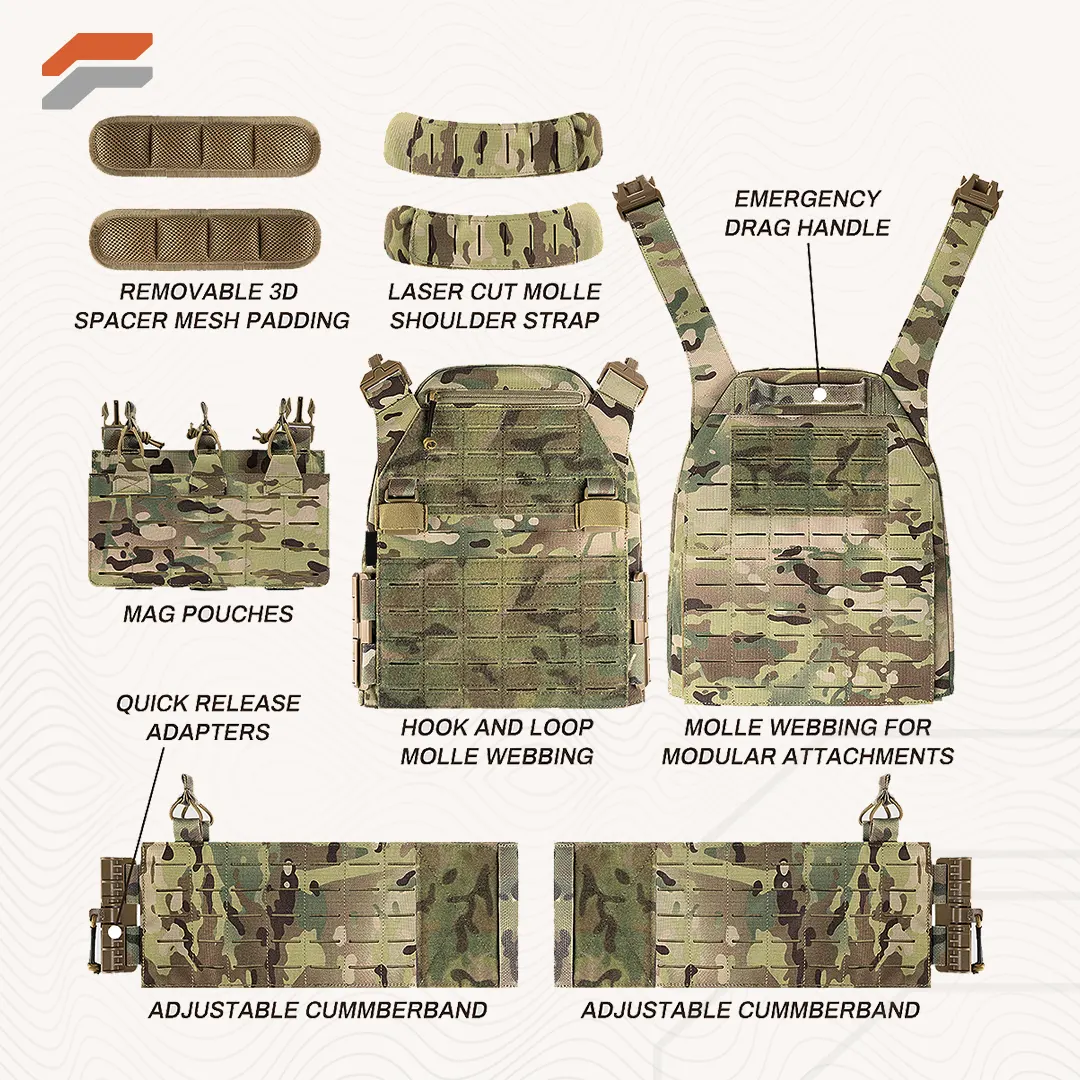 REMOVABLE 3D SPACER MESH PADDING

LASER CUT MOLLE SHOULDER STRAP

EMERGENCY DRAG HANDLE

MAG POUCHES

QUICK RELEASE ADAPTERS

HOOK AND LOOP MOLLE WEBBING

MOLLE WEBBING FOR MODULAR ATTACHMENTS

ADJUSTABLE CUMMBERBAND

ADJUSTABLE CUMMBERBAND