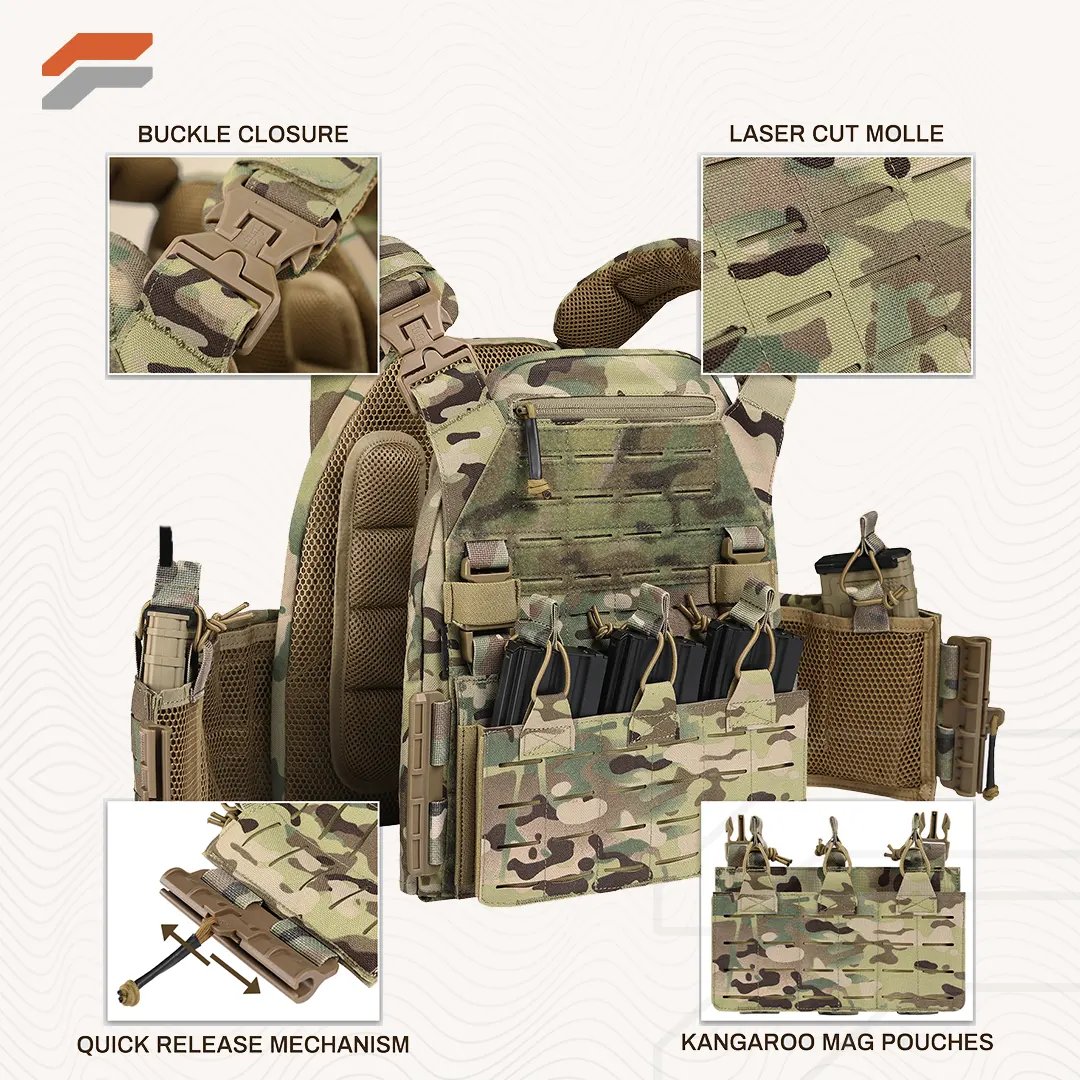 BUCKLE CLOSURE

LASER CUT MOLLE

QUICK RELEASE MECHANISM

KANGAROO MAG POUCHES